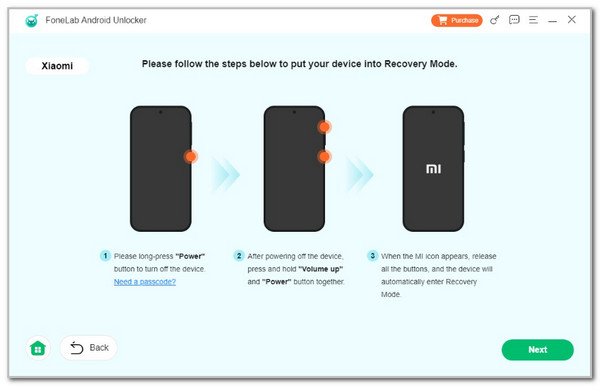 FoneLab Android Unlocker

Purchase

Xiaomi

Please follow the steps below to put your device into Recovery Mode.

MI

1 Please long-press "Power" button to turn off the device. Need a passcode?

2 After powering off the device, press and hold "Volume up" and "Power" button together.

3 When the MI icon appears, release all the buttons, and the device will automatically enter Recovery Mode.

Back

Next